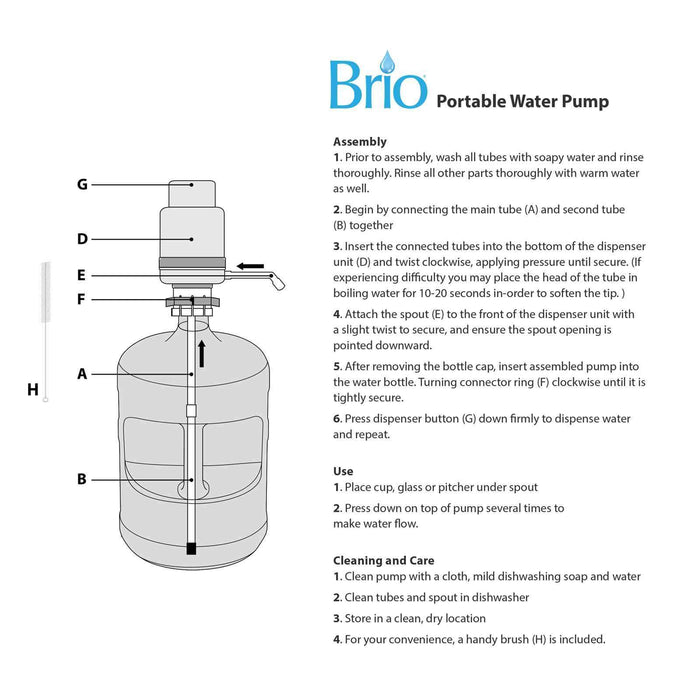 G

D

E

F

A

H

B

Brio Portable Water Pump

Assembly
1. Prior to assembly, wash all tubes with soapy water and rinse thoroughly. Rinse all other parts thoroughly with warm water as well.

2. Begin by connecting the main tube (A) and second tube (B) together

3. Insert the connected tubes into the bottom of the dispenser unit (D) and twist clockwise, applying pressure until secure. (If experiencing difficulty you may place the head of the tube in boiling water for 10-20 seconds in-order to soften the tip. )

4. Attach the spout (E) to the front of the dispenser unit with a slight twist to secure, and ensure the spout opening is pointed downward.

5. After removing the bottle cap, insert assembled pump into the water bottle. Turning connector ring (F) clockwise until it is tightly secure.

6. Press dispenser button (G) down firmly to dispense water and repeat.

Use
1. Place cup, glass or pitcher under spout

2. Press down on top of pump several times to make water flow.

Cleaning and Care
1. Clean pump with a cloth, mild dishwashing soap and water

2. Clean tubes and spout in dishwasher

3. Store in a clean, dry location

4. For your convenience, a handy brush (H) is included.